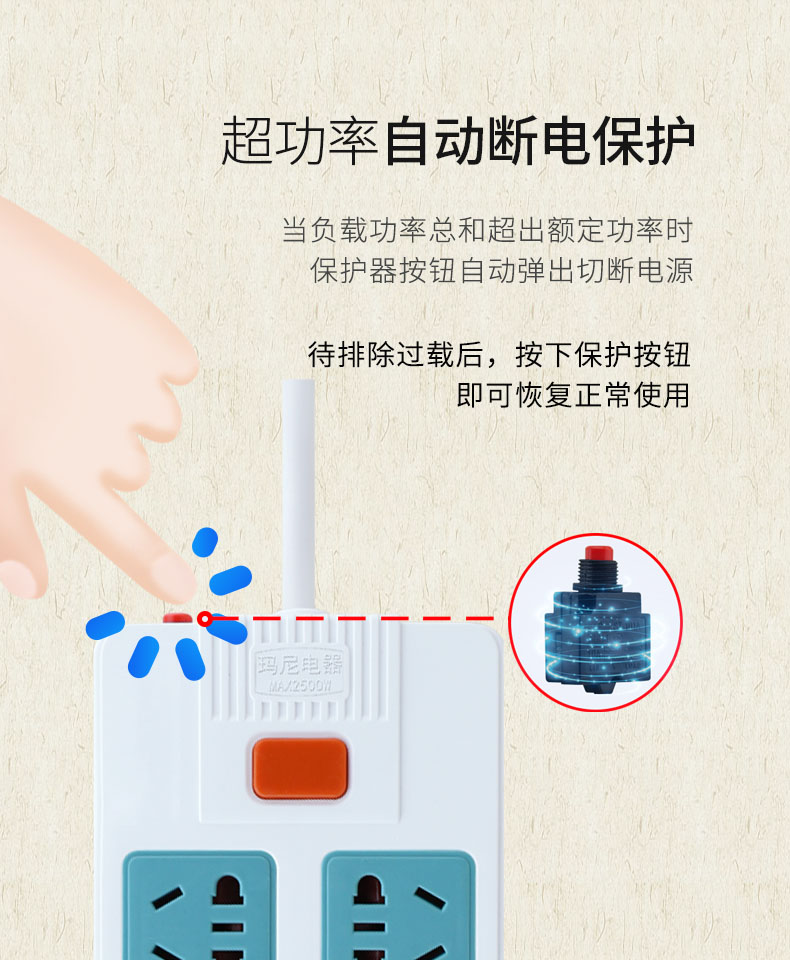 超功率自动断电保护

当负载功率总和超出额定功率时
保护器按钮自动弹出切断电源

待排除过载后，按下保护按钮
即可恢复正常使用

玛尼电器
MAX2500W